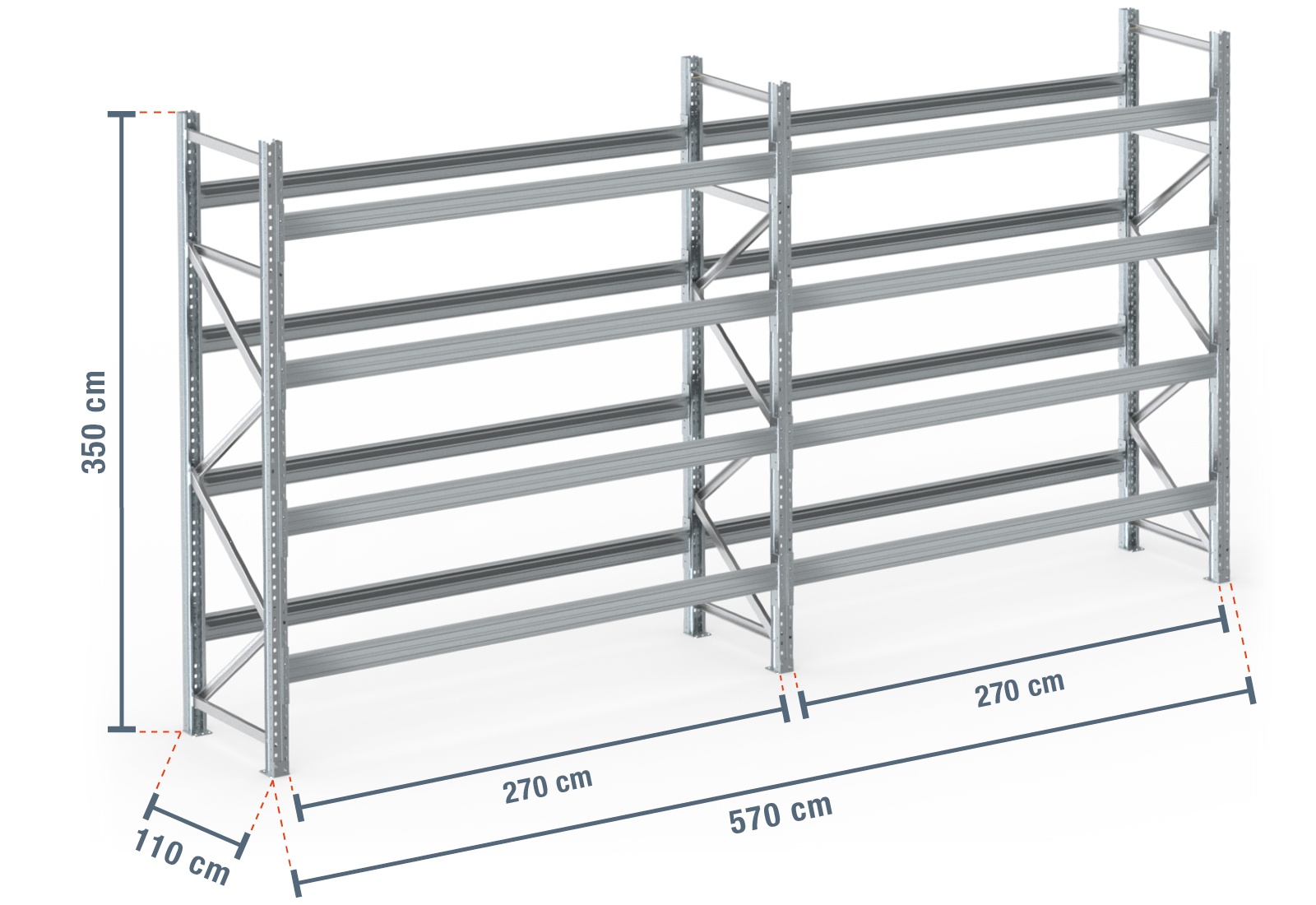 350 cm

110 cm

270 cm

270 cm

570 cm