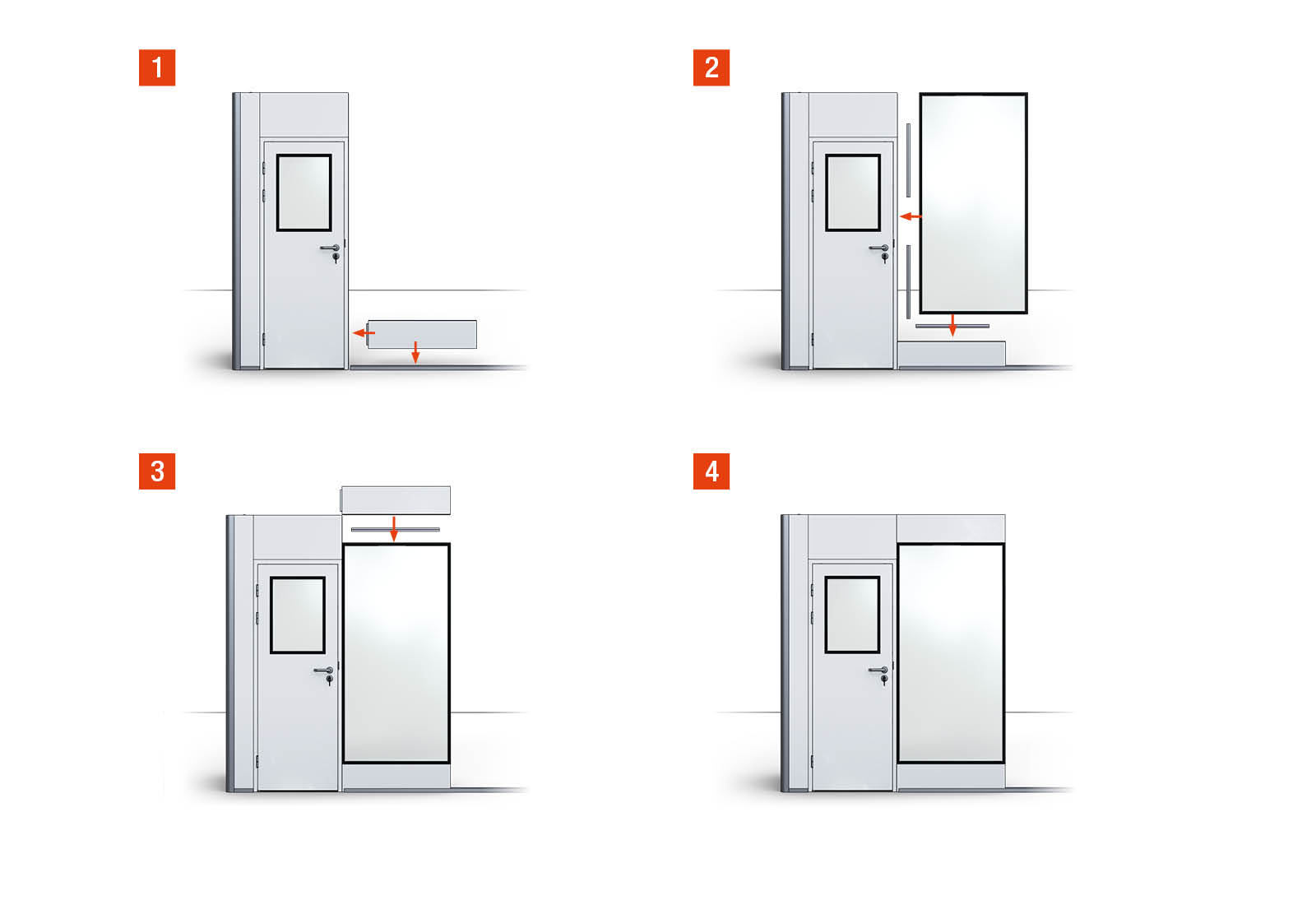 1

2

3

4